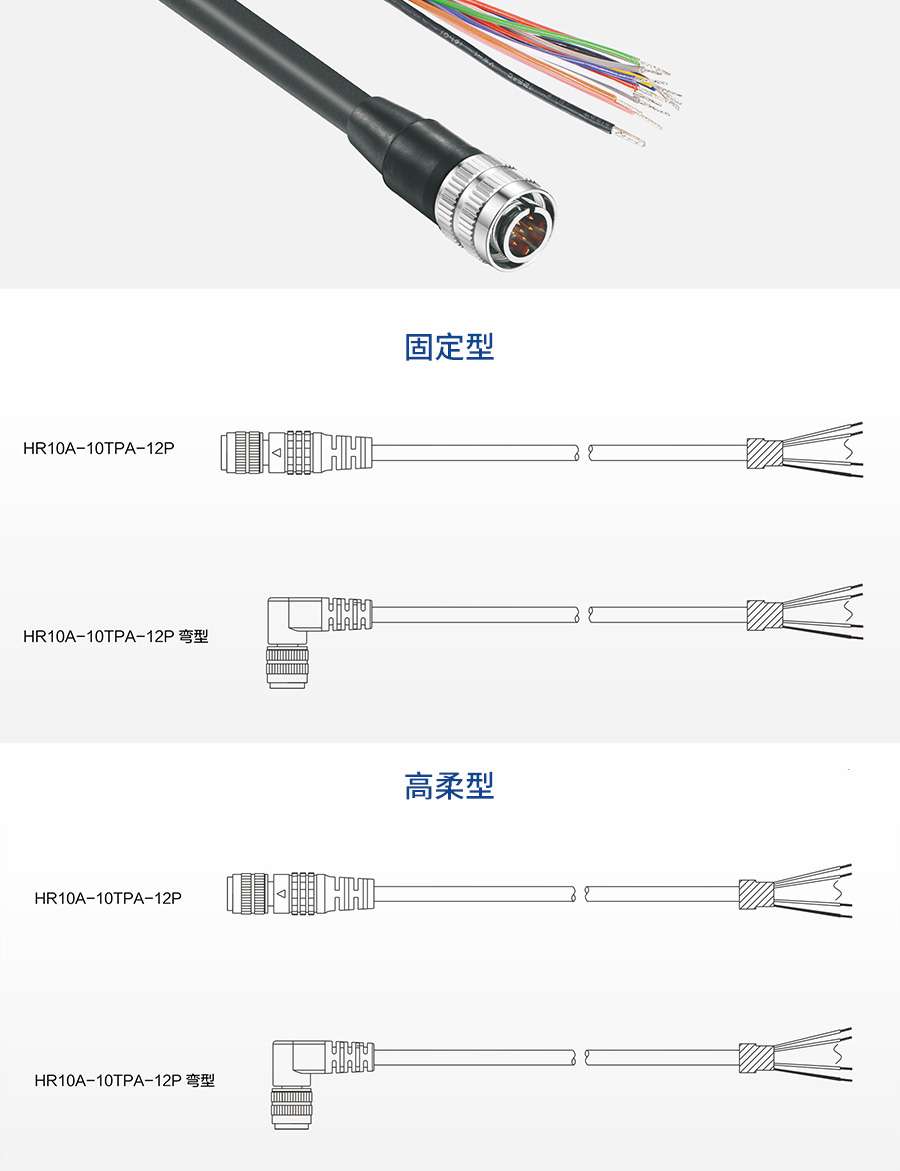 固定型

HR10A-10TPA-12P

HR10A-10TPA-12P 弯型

高柔型

HR10A-10TPA-12P

HR10A-10TPA-12P 弯型